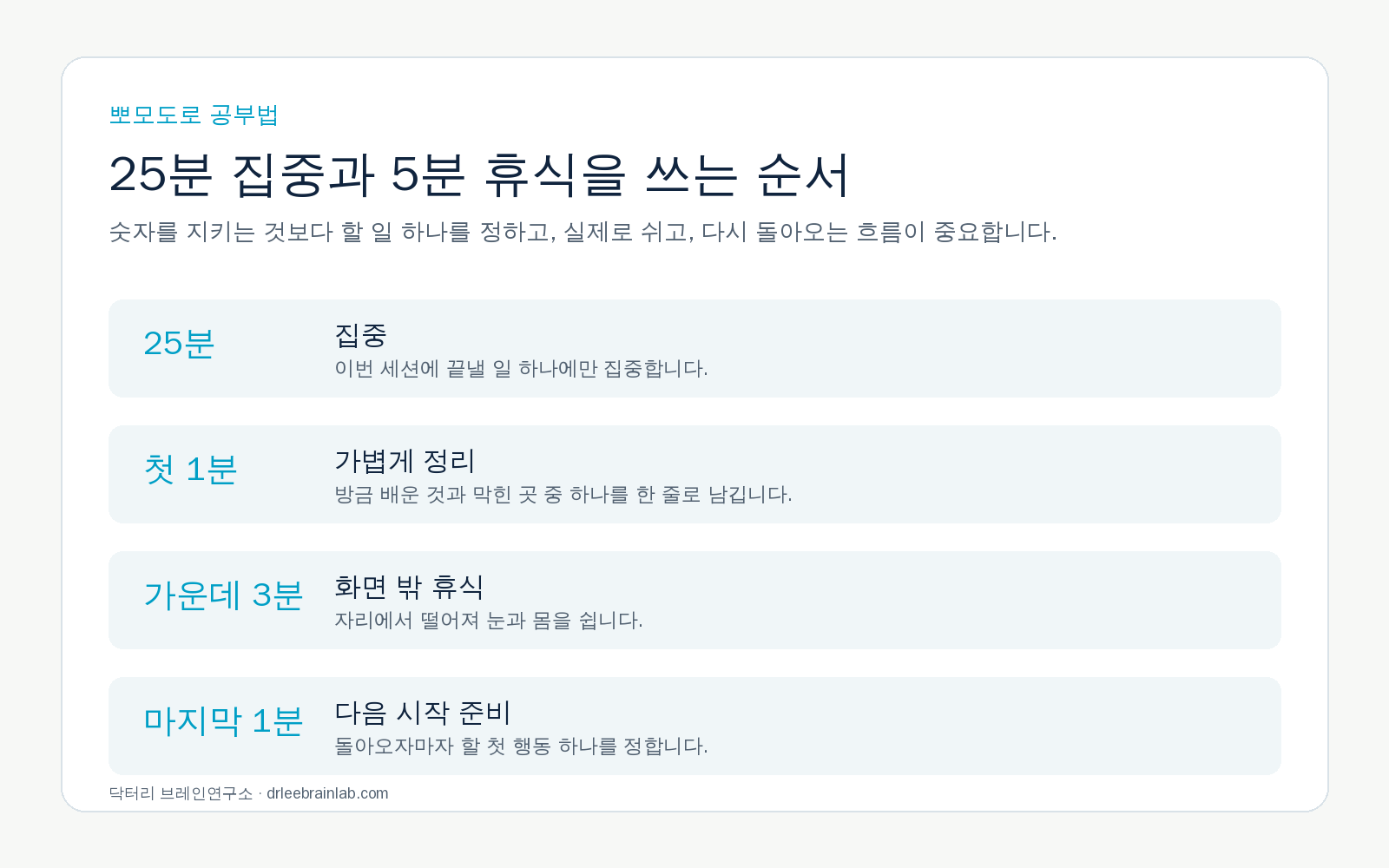 뽀모도로 공부법

25분 집중과 5분 휴식을 쓰는 순서

숫자를 지키는 것보다 할 일 하나를 정하고, 실제로 쉬고, 다시 돌아오는 흐름이 중요합니다.

25분

집중
이번 세션에 끝낼 일 하나에만 집중합니다.

첫 1분

가볍게 정리
방금 배운 것과 막힌 곳 중 하나를 한 줄로 남깁니다.

가운데 3분

화면 밖 휴식
자리에서 떨어져 눈과 몸을 쉽니다.

마지막 1분

다음 시작 준비
돌아오자마자 할 첫 행동 하나를 정합니다.

닥터리 브레인연구소 · drleebrainlab.com